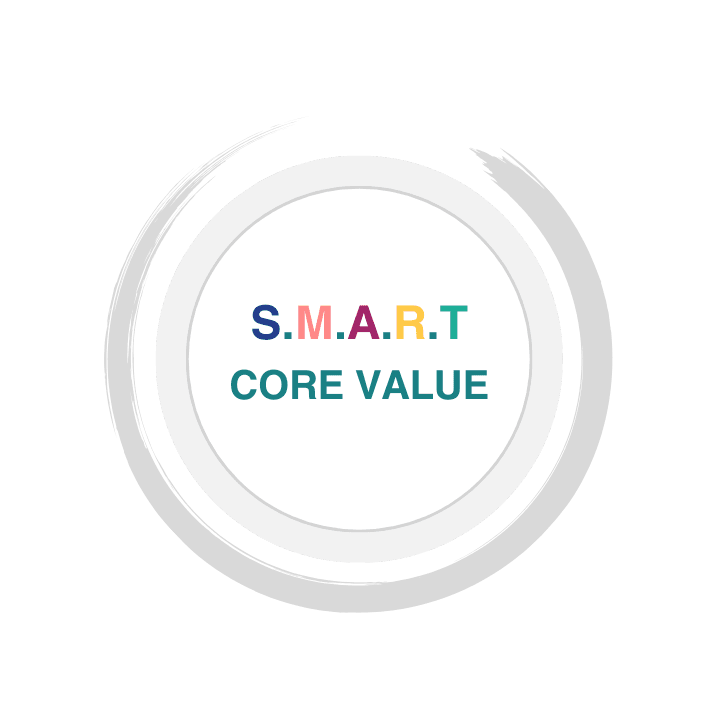 S.M.A.R.T
CORE VALUE